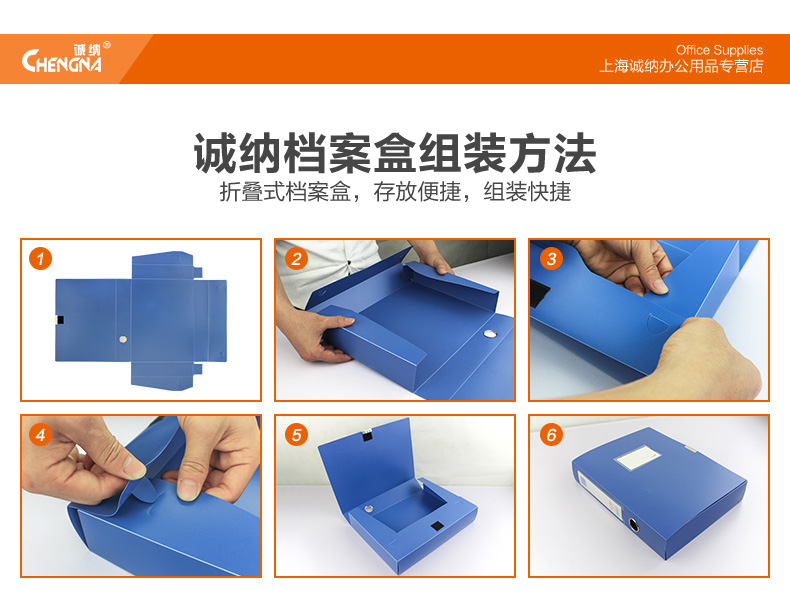 诚纳®
CHENGNA

Office Supplies
上海诚纳办公用品专营店

诚纳档案盒组装方法
折叠式档案盒，存放便捷，组装快捷

1

2

3

4

5

6